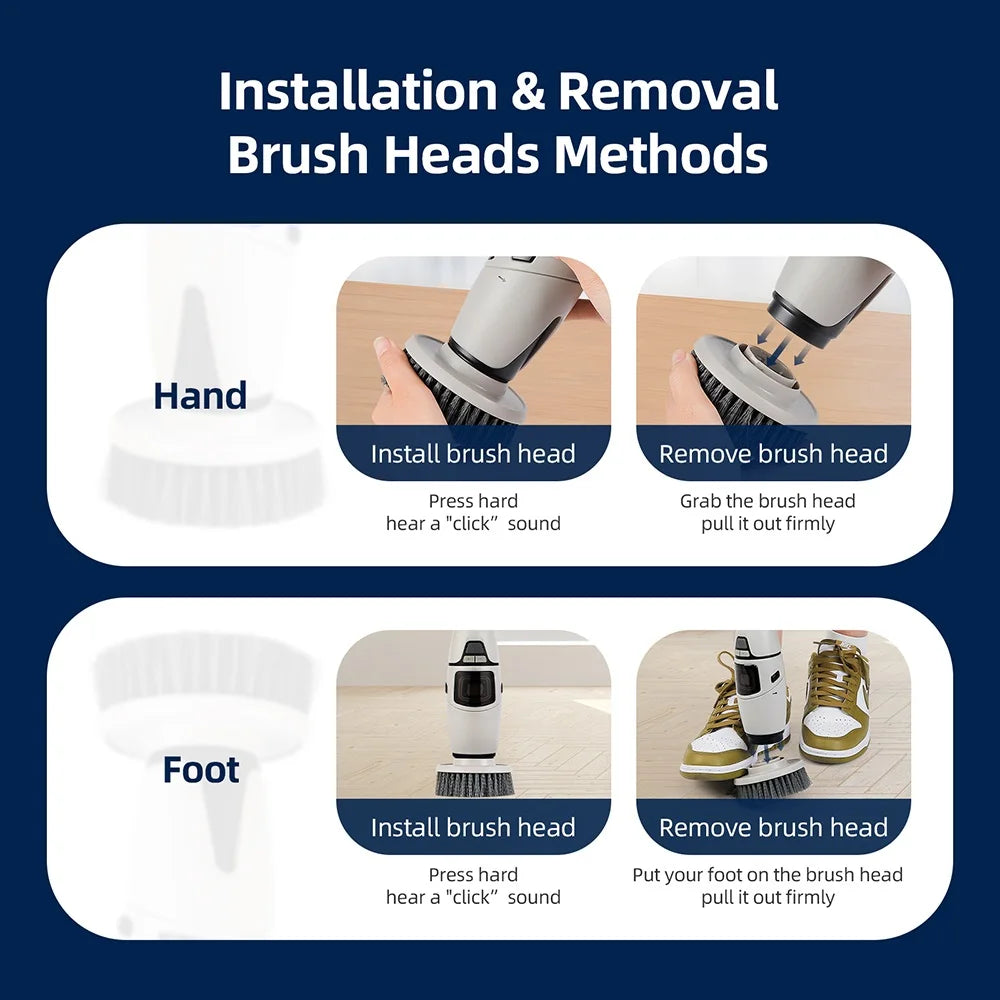 Installation & Removal
Brush Heads Methods

Hand

Install brush head

Press hard
hear a "click" sound

Remove brush head

Grab the brush head
pull it out firmly

Foot

Install brush head

Press hard
hear a "click" sound

Remove brush head

Put your foot on the brush head
pull it out firmly