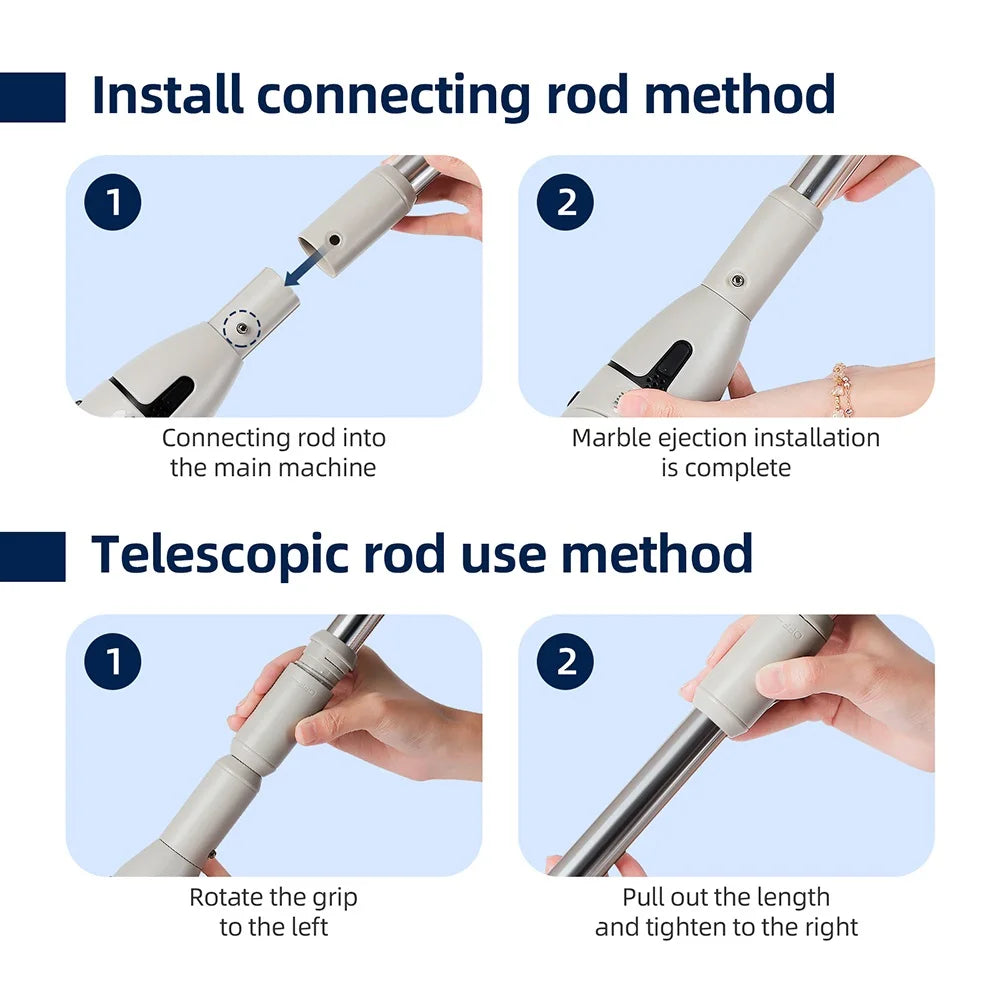 Install connecting rod method

1

Connecting rod into the main machine

2

Marble ejection installation is complete

Telescopic rod use method

1

Rotate the grip to the left

2

Pull out the length and tighten to the right