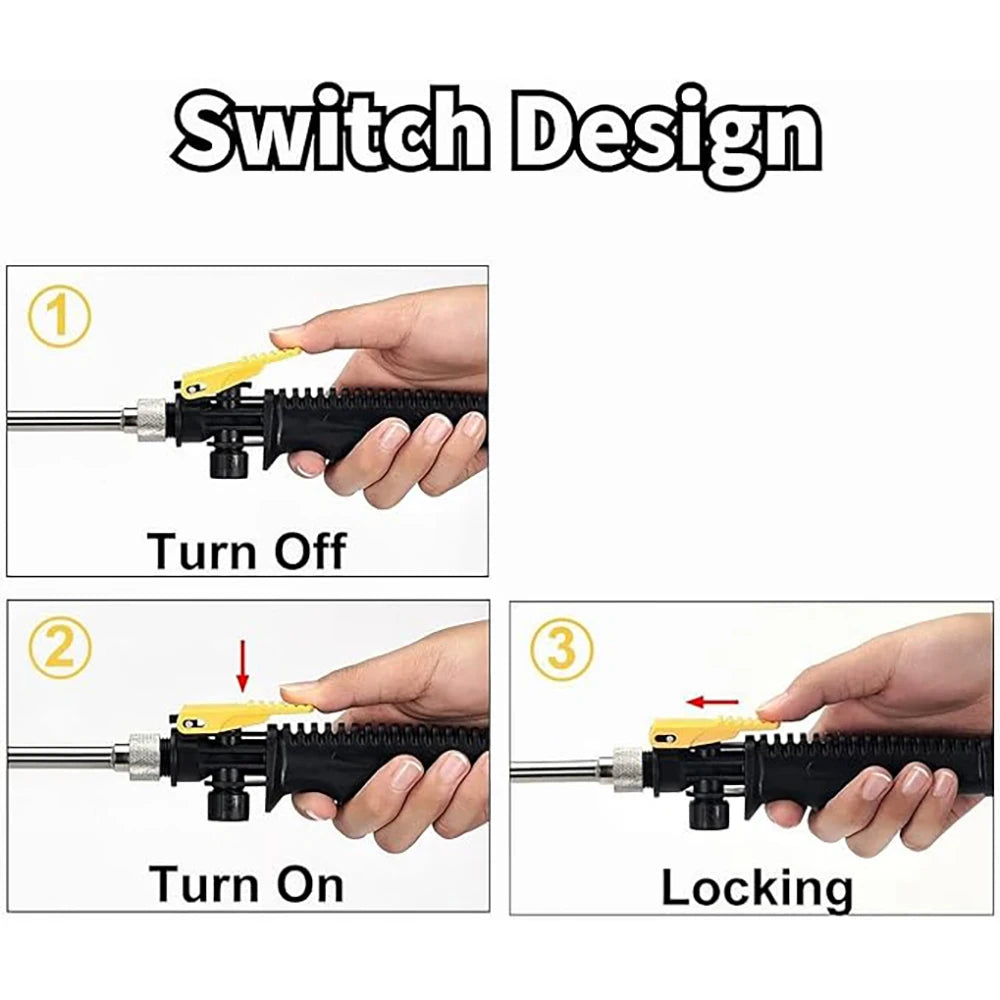 Switch Design

1

Turn Off

2

Turn On

3

Locking